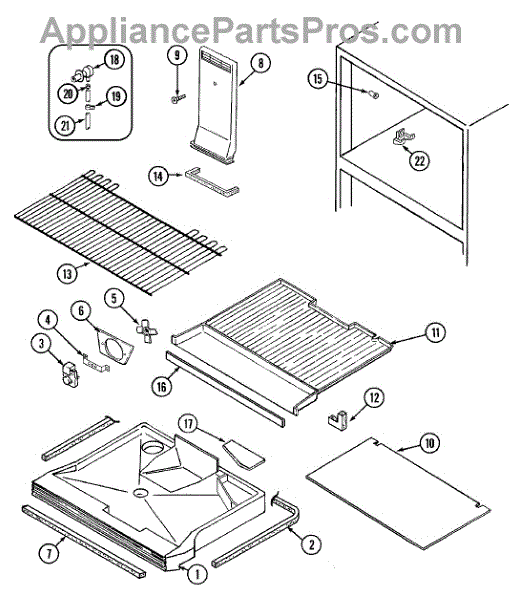 AppliancePartsPros.com

18
20
19
21
9
8
15
22
14
13
5
6
4
3
11
16
12
17
10
7
2
1