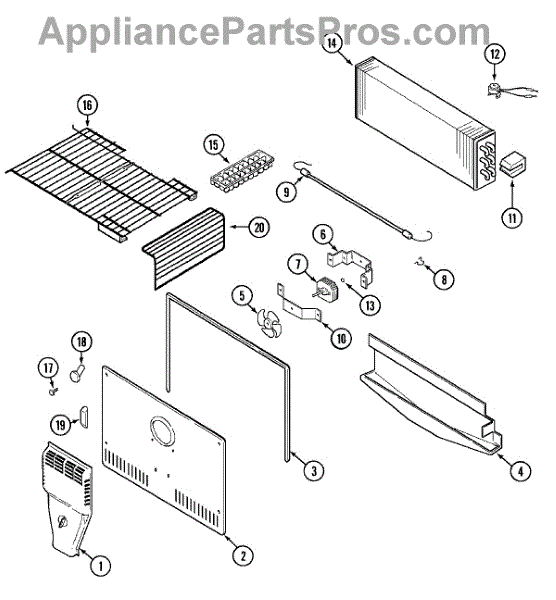 AppliancePartsPros.com

14
12
16
15
9
11
20
6
8
7
13
5
10
18
17
19
3
4
2
1