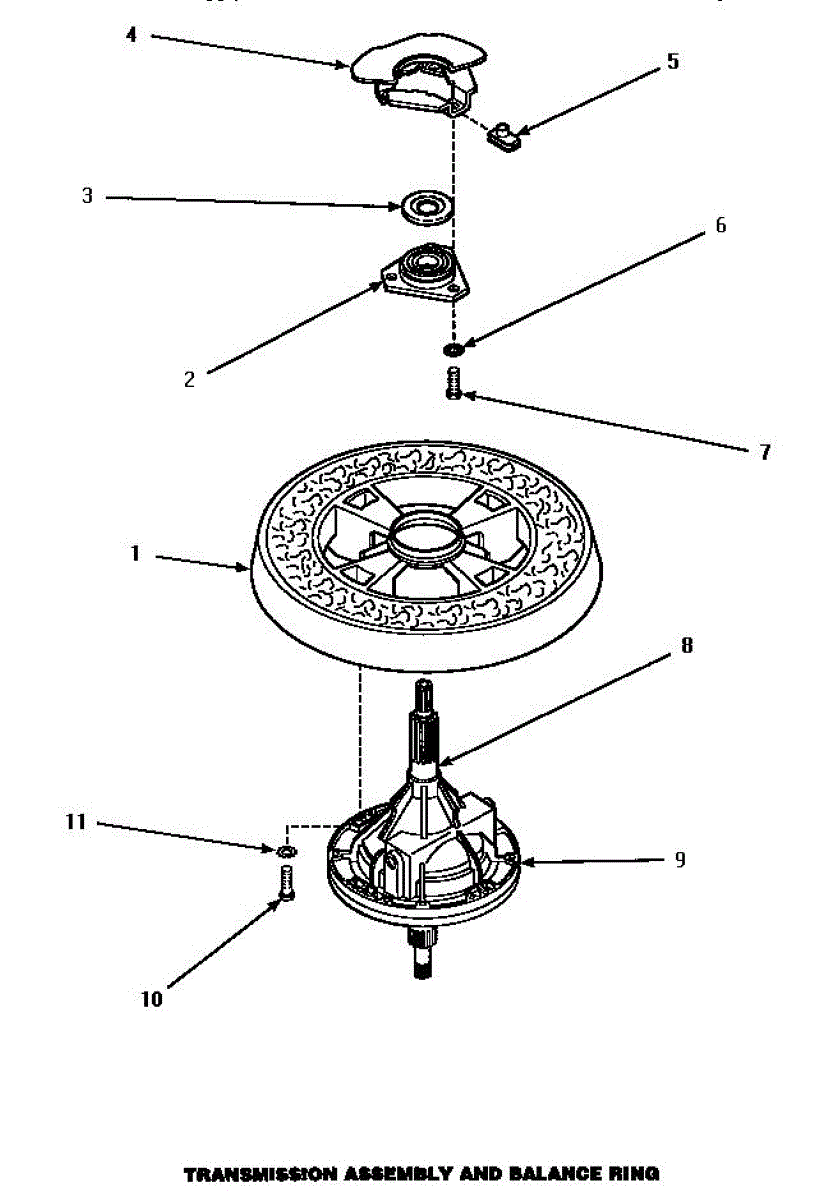 4
5
3
6
2
7
1
8
11
9
10

TRANSMISSION ASSEMBLY AND BALANCE RING