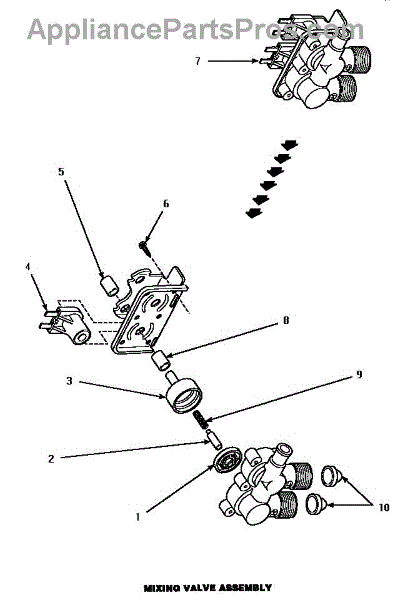 AppliancePartsPros.com

7

5

6

4

8

3

9

2

1

10

MIXING VALVE ASSEMBLY