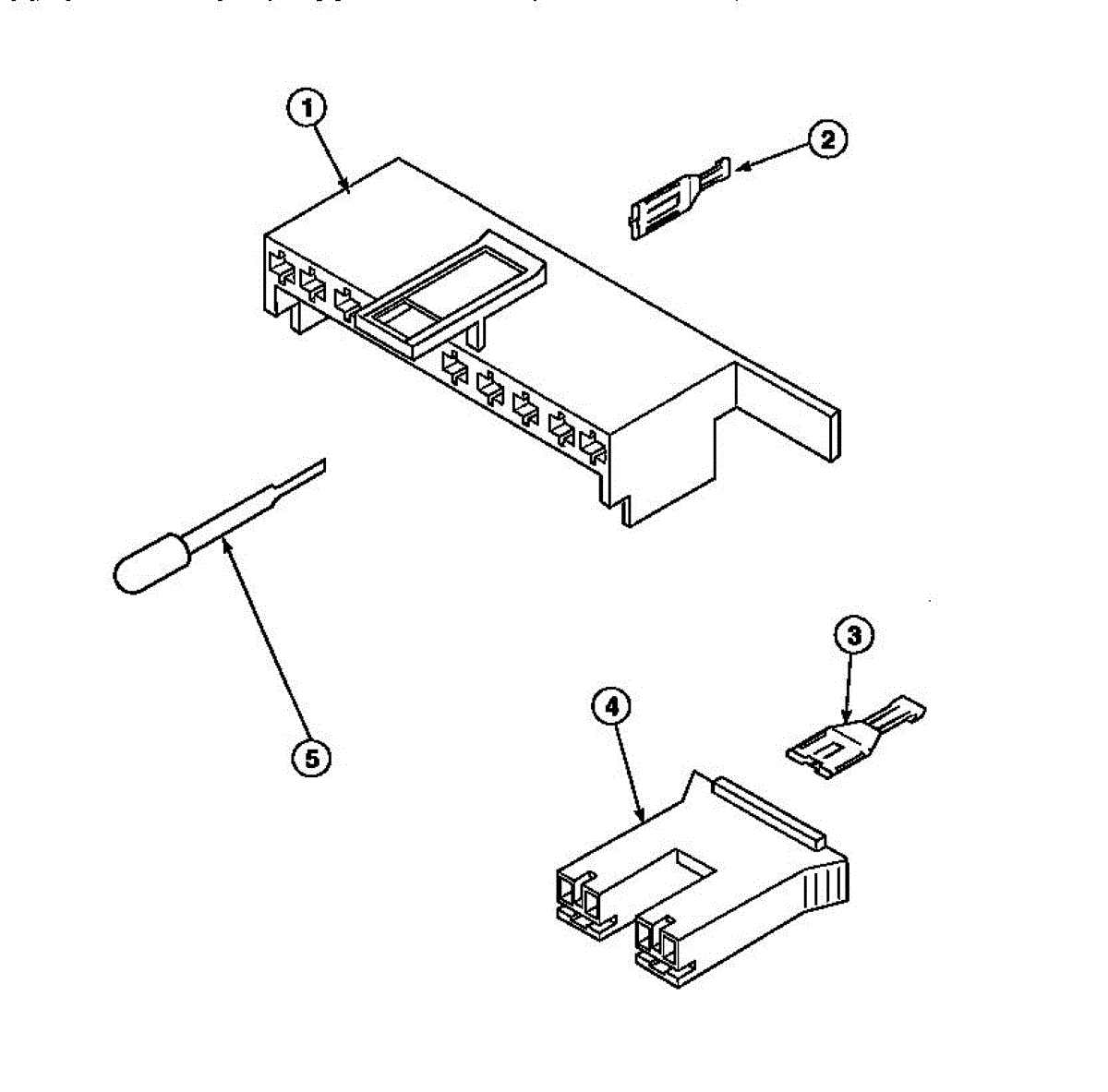 1
2
5
3
4