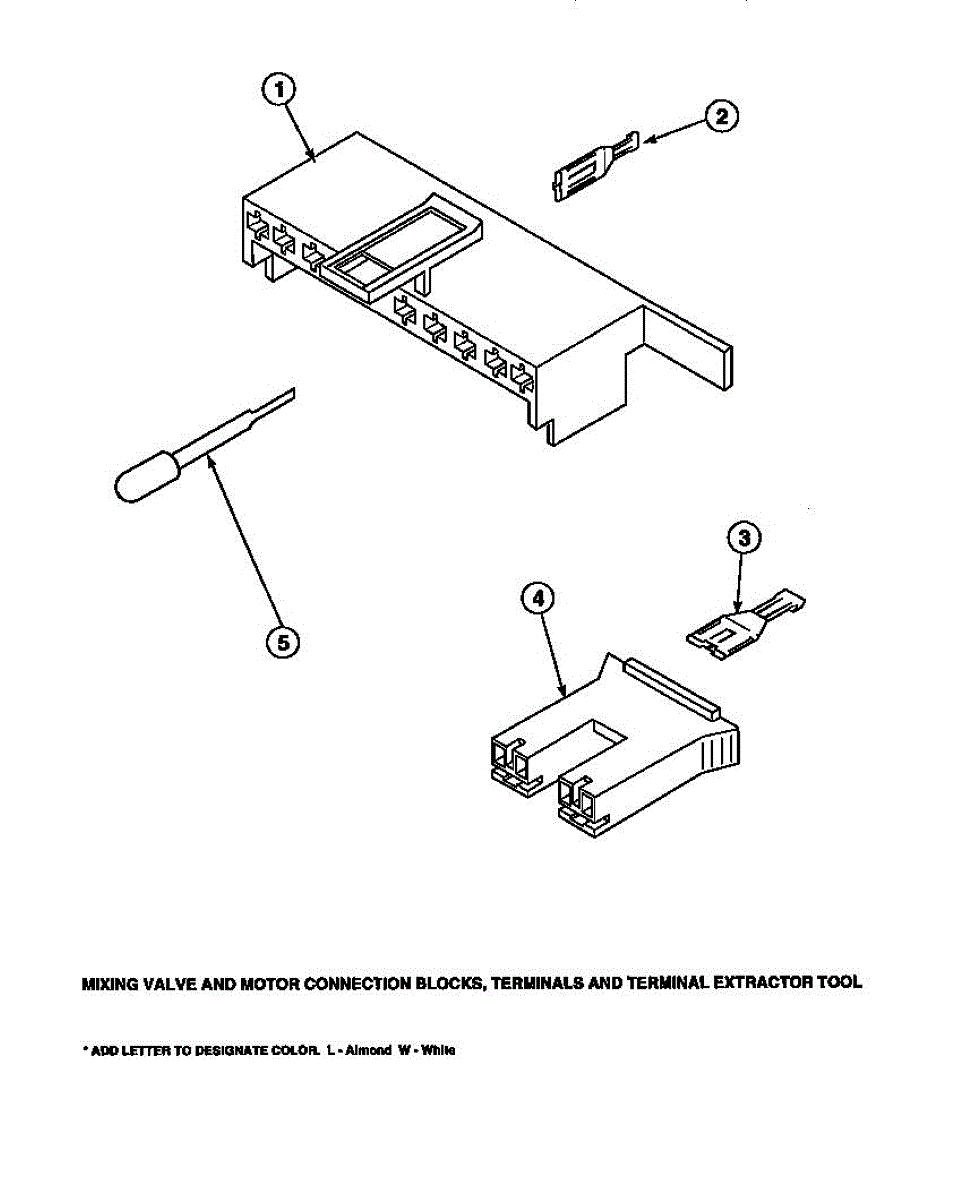 1

2

5

3

4

MIXING VALVE AND MOTOR CONNECTION BLOCKS, TERMINALS AND TERMINAL EXTRACTOR TOOL

* ADD LETTER TO DESIGNATE COLOR. L - Almond W - White