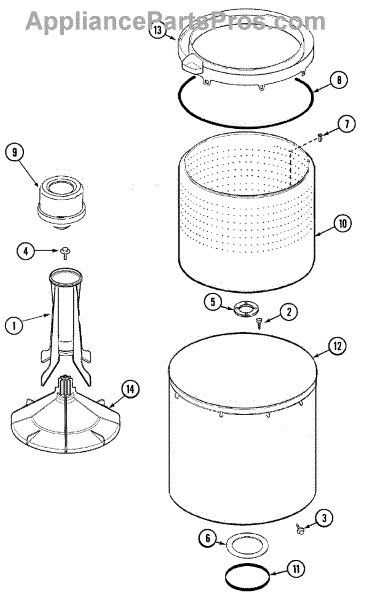 AppliancePartsPros.com

13
8
7
9
10
4
5
2
1
12
14
3
6
11