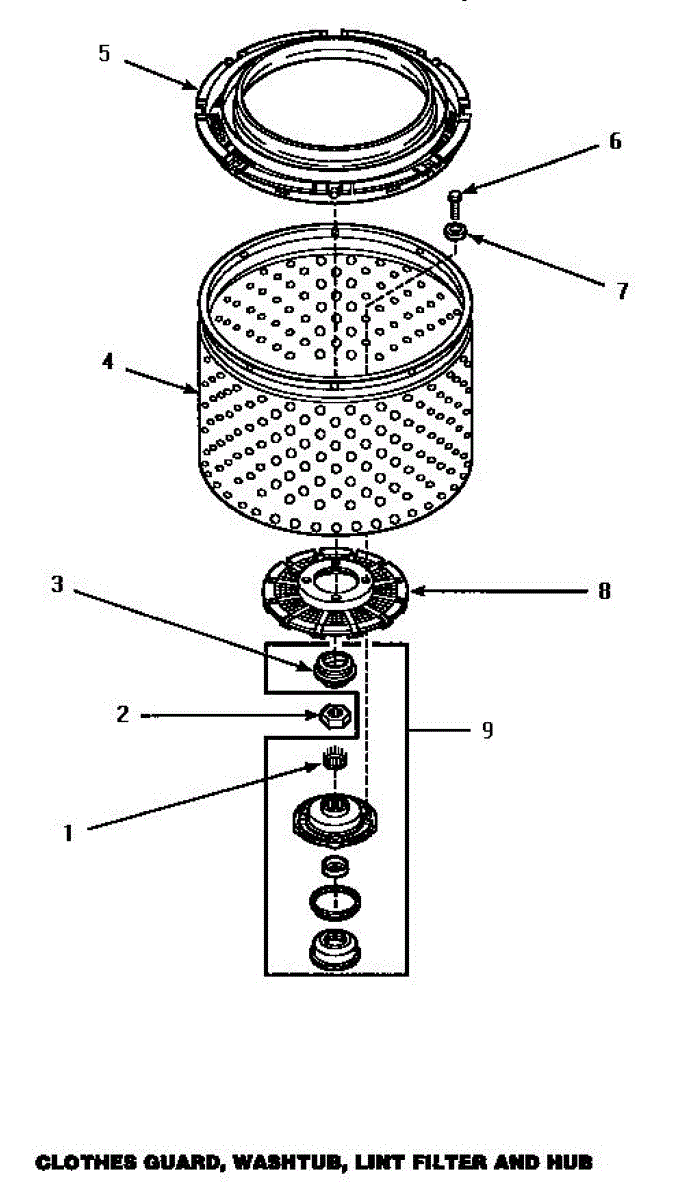 5
6
7
4
3
8
2
9
1

CLOTHES GUARD, WASHTUB, LINT FILTER AND HUB