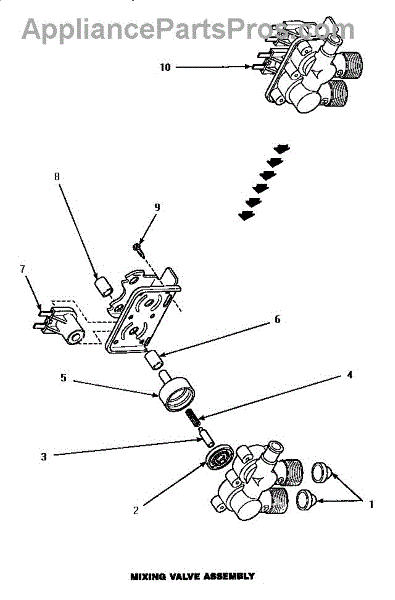 AppliancePartsPros.com

10

8

9

7

6

5

4

3

2

1

MIXING VALVE ASSEMBLY