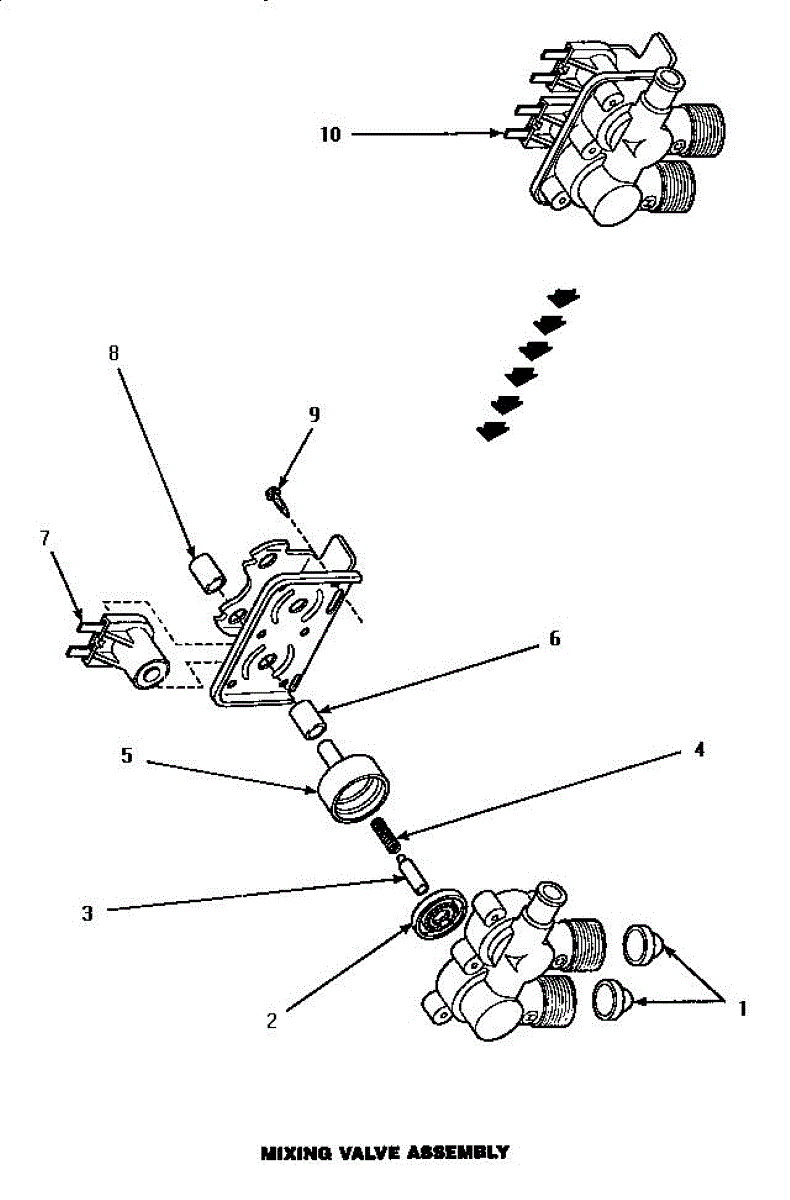 10

8

9

7

6

5

4

3

2

1

MIXING VALVE ASSEMBLY