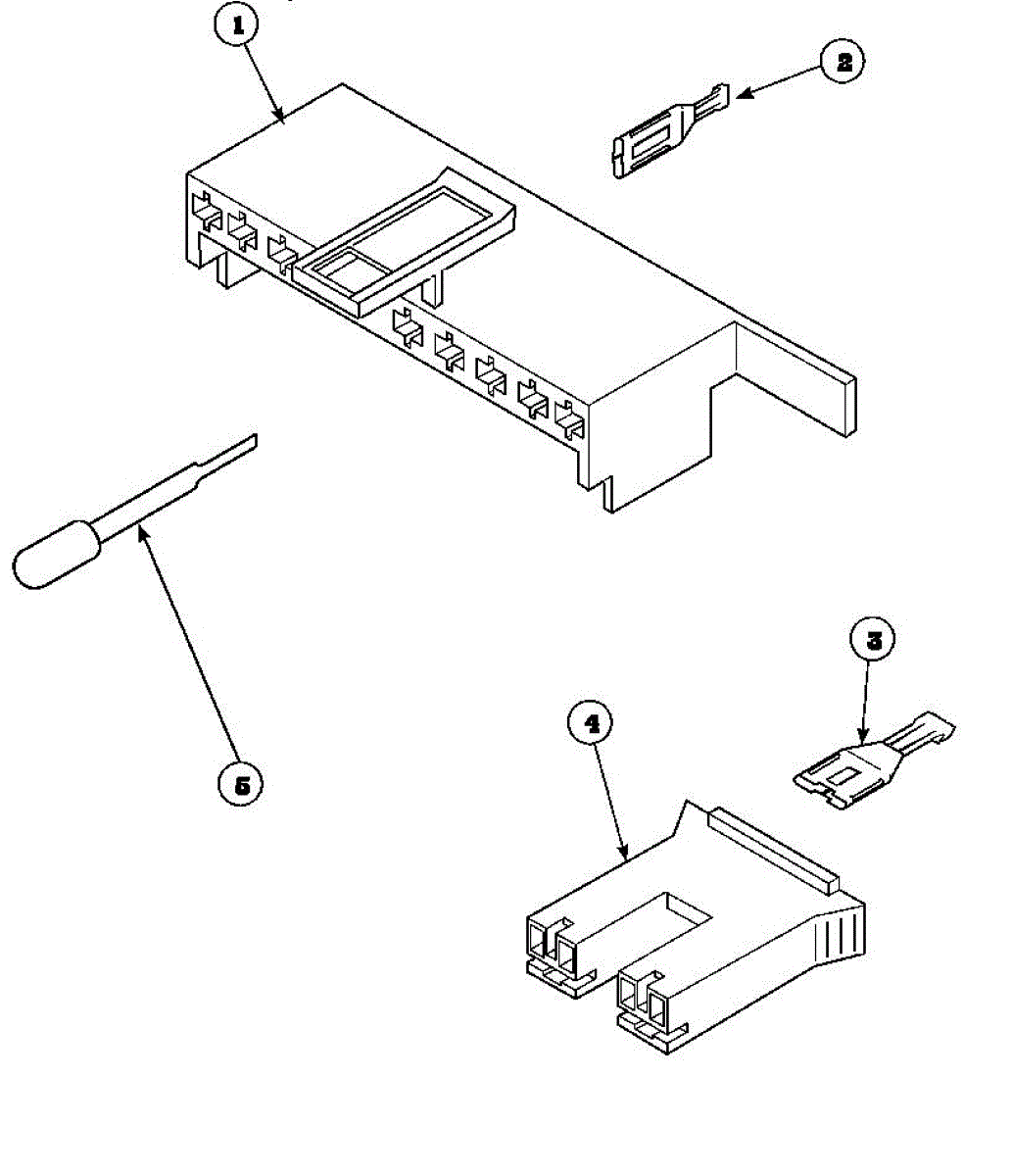 1
2
5
3
4