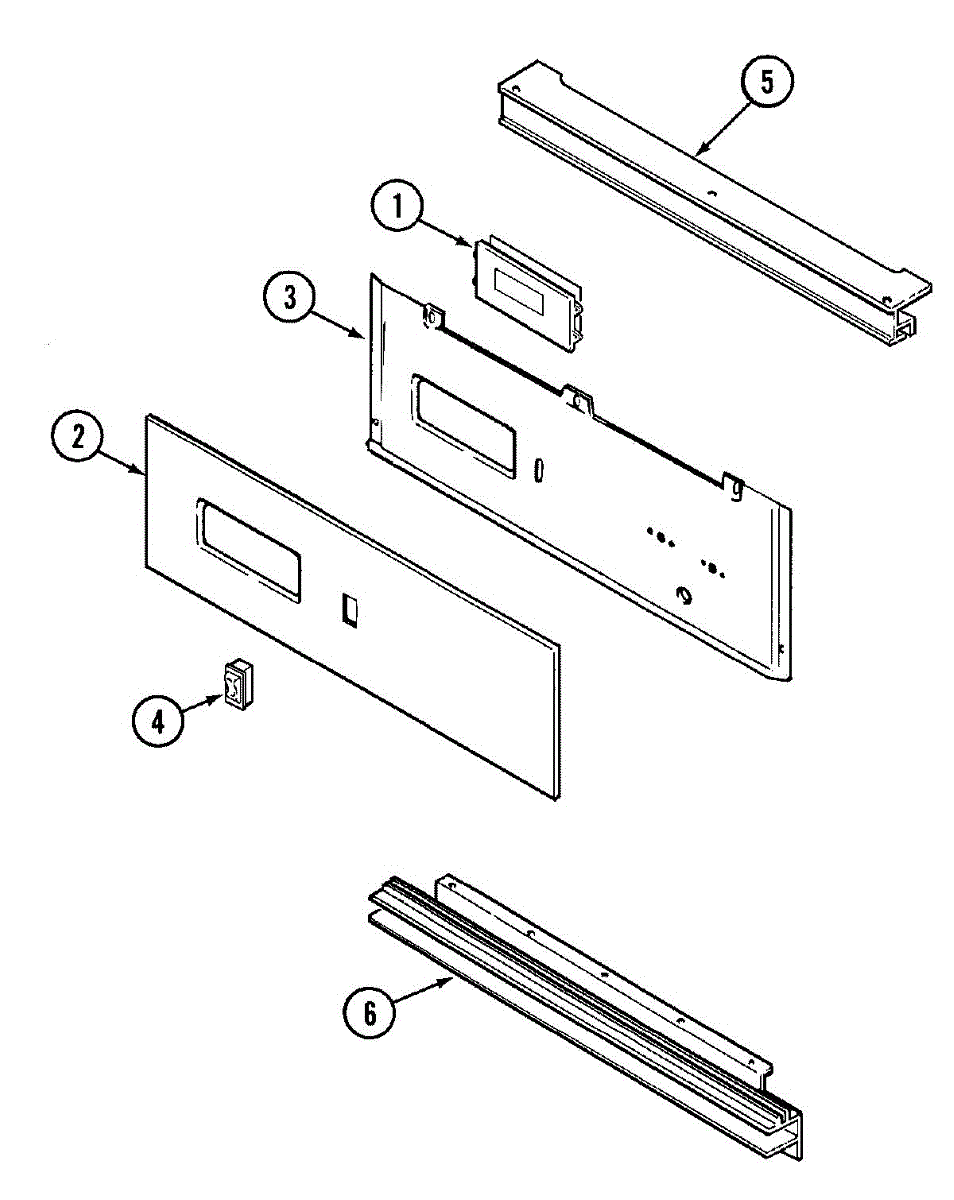 5
1
3
2
4
6