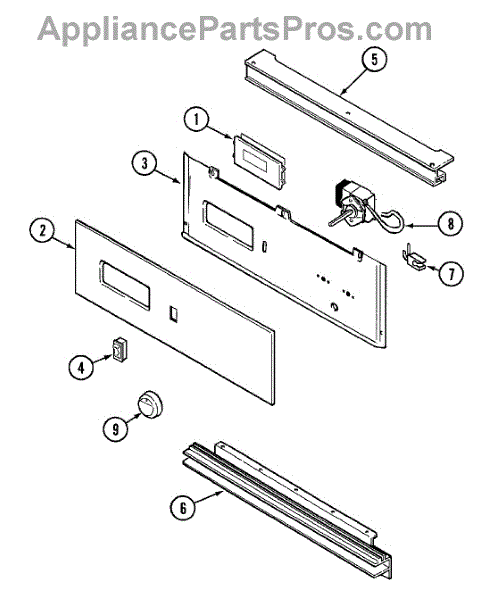 AppliancePartsPros.com

5
1
3
8
2
7
4
9
6