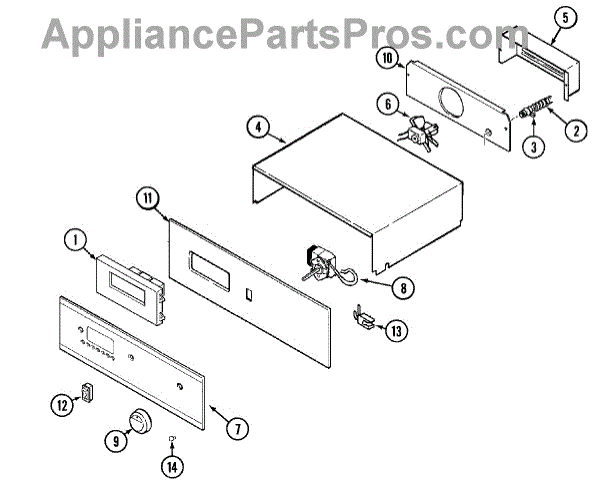 AppliancePartsPros.com

5
10
6
2
3
4
11
1
8
13
12
7
9
14