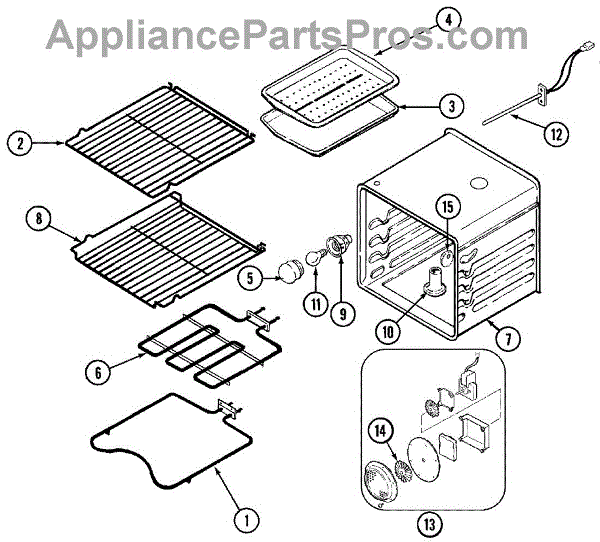 AppliancePartsPros.com

4
3
12
2
15
8
5
11
9
10
7
6
14
1
13