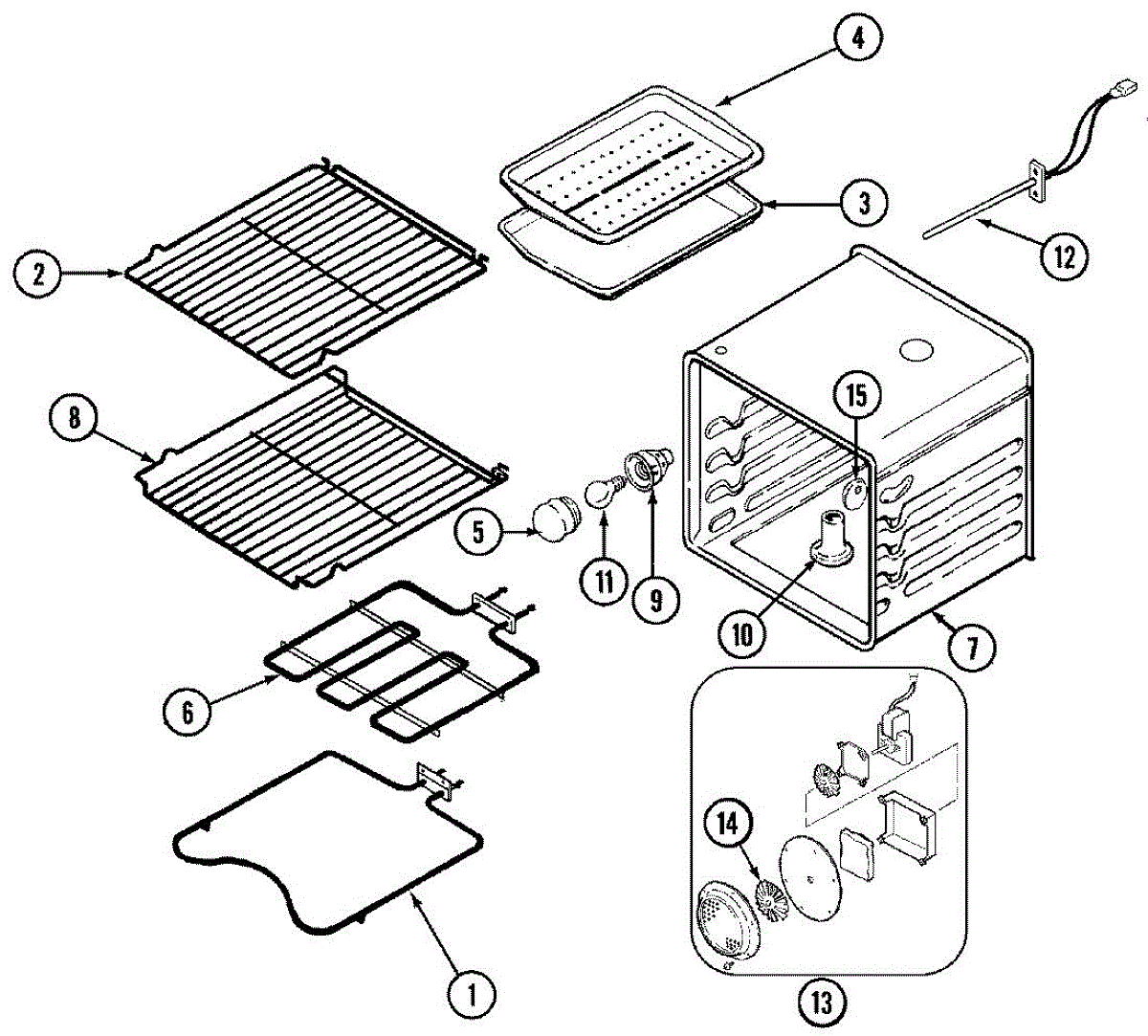 4
3
12
2
15
8
5
11
9
10
7
6
14
1
13