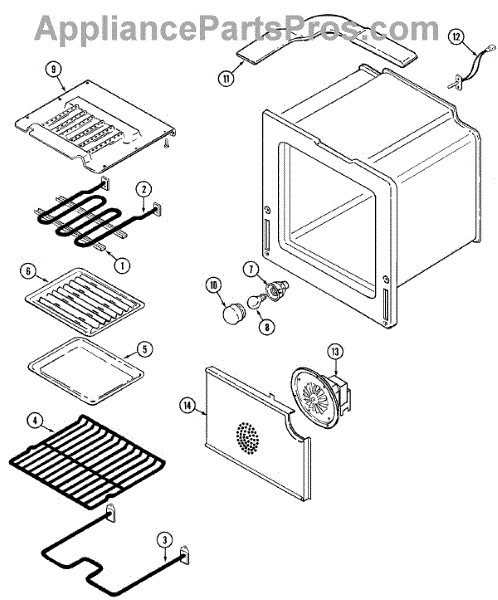 AppliancePartsPros.com

9
11
12
2
1
6
7
10
8
5
13
14
4
3