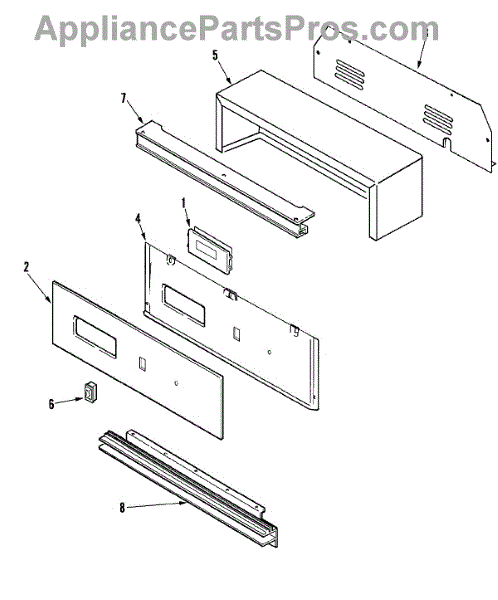 AppliancePartsPros.com

5

7

1

4

2

6

8