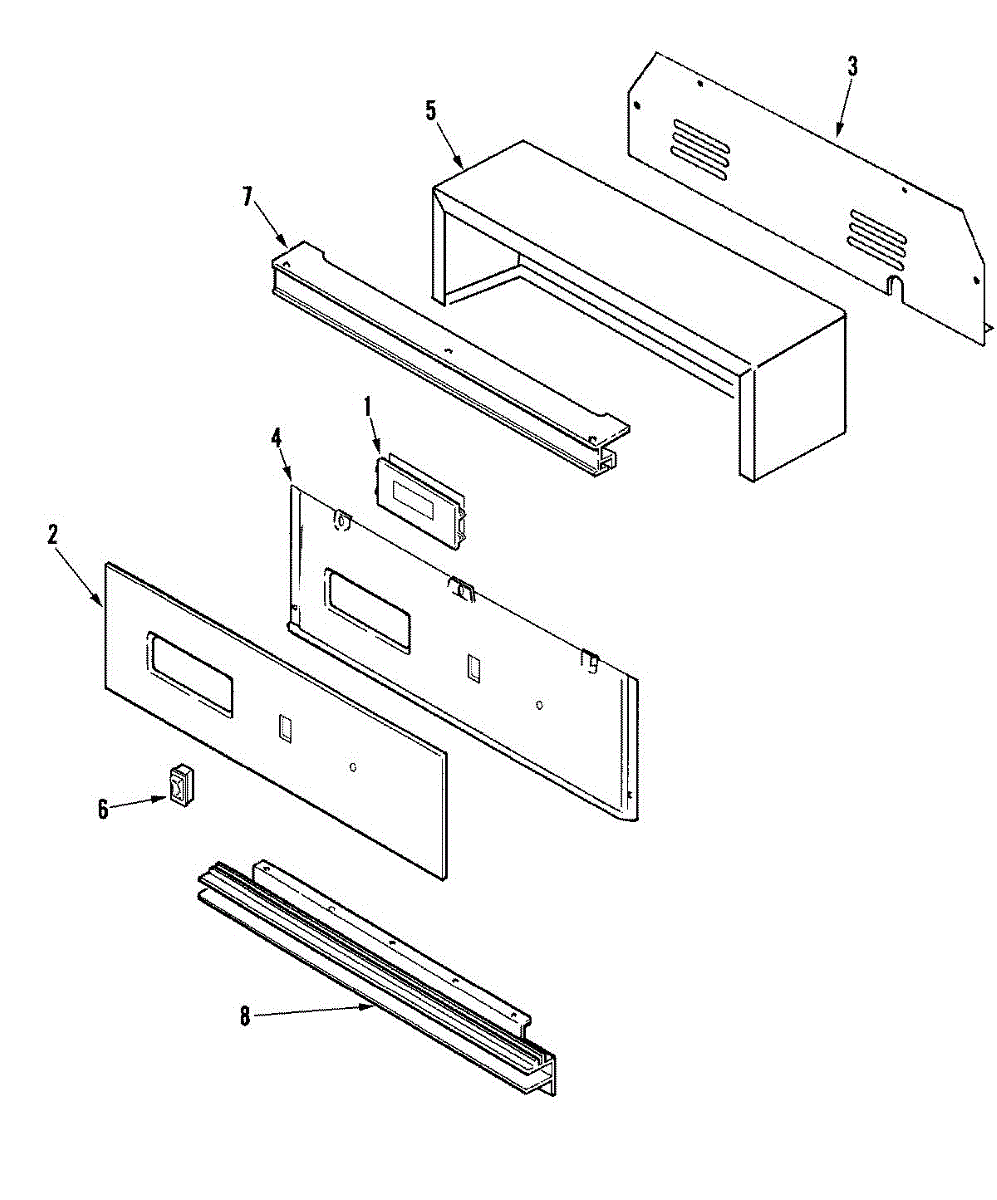 3
5
7
1
4
2
6
8