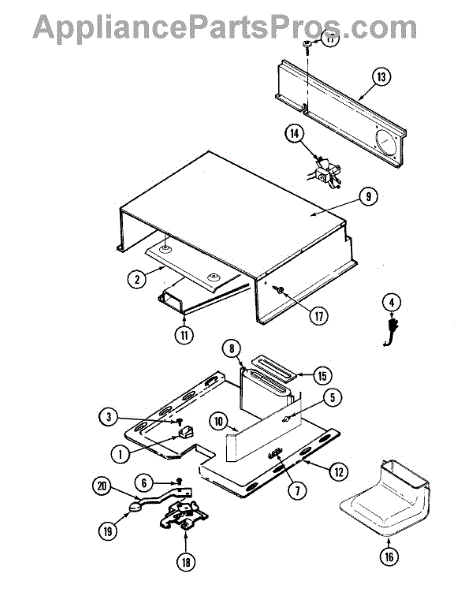 AppliancePartsPros.com

17
13
14
9
2
17
11
4
8
15
5
3
10
1
12
7
6
20
19
18
16