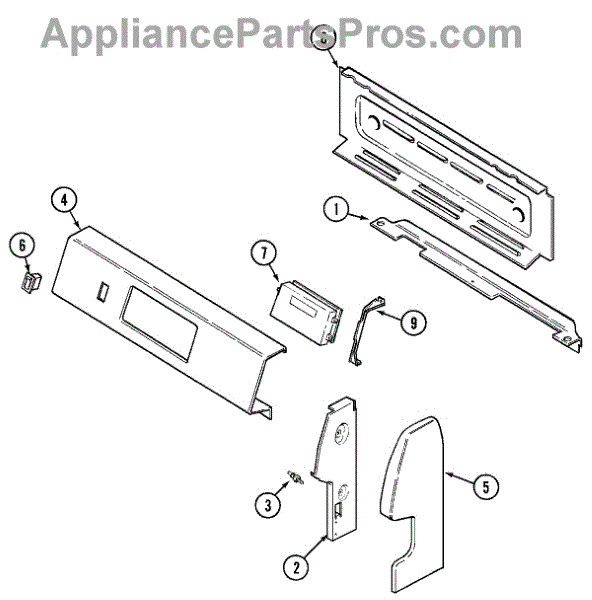 AppliancePartsPros.com

8

1

4

6

7

9

3

5

2