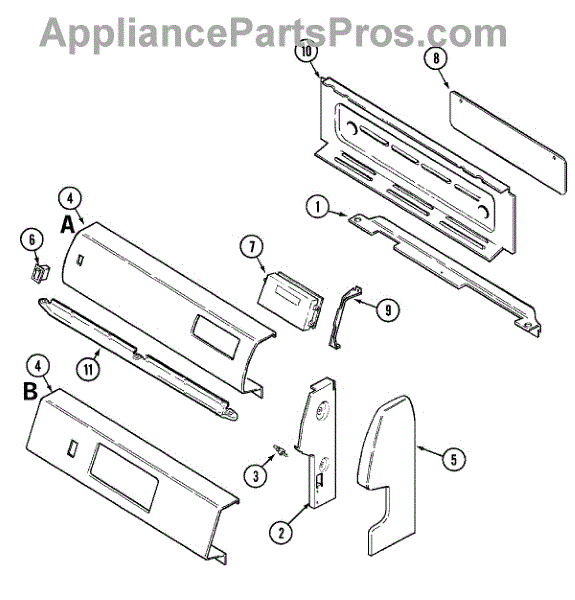 AppliancePartsPros.com

10
8
4
A
1
6
7
9
11
4
B
3
5
2