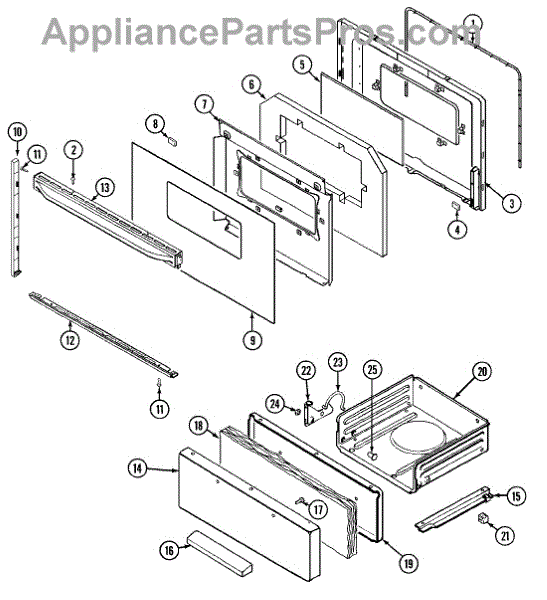 AppliancePartsPros.com

1
5
6
7
8
10
11
2
13
3
4
9
12
11
22
23
25
20
24
18
14
17
15
21
16
19