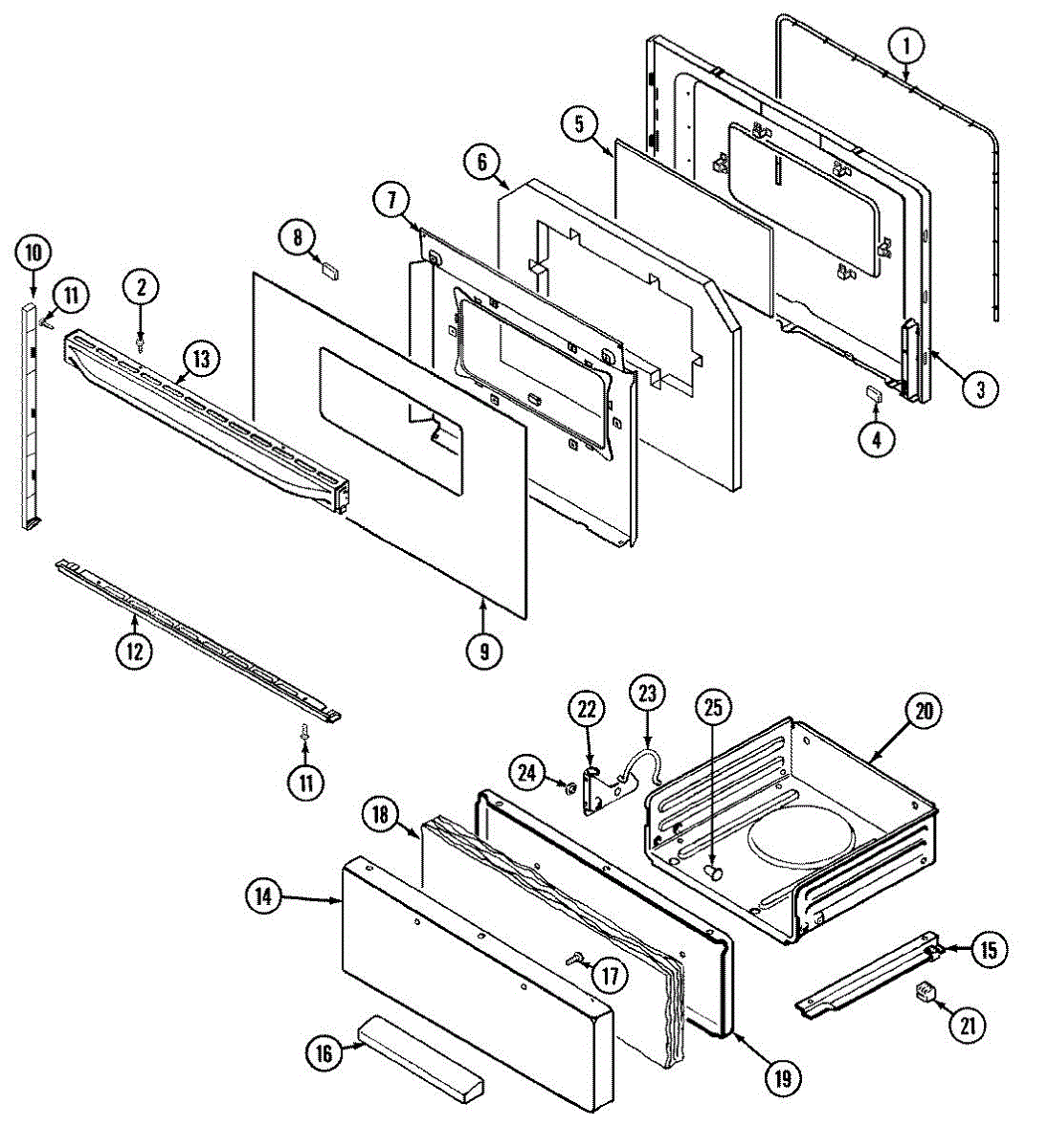 1
5
6
7
8
10
11
2
13
3
4
9
12
11
22
23
25
20
24
18
14
17
15
21
16
19