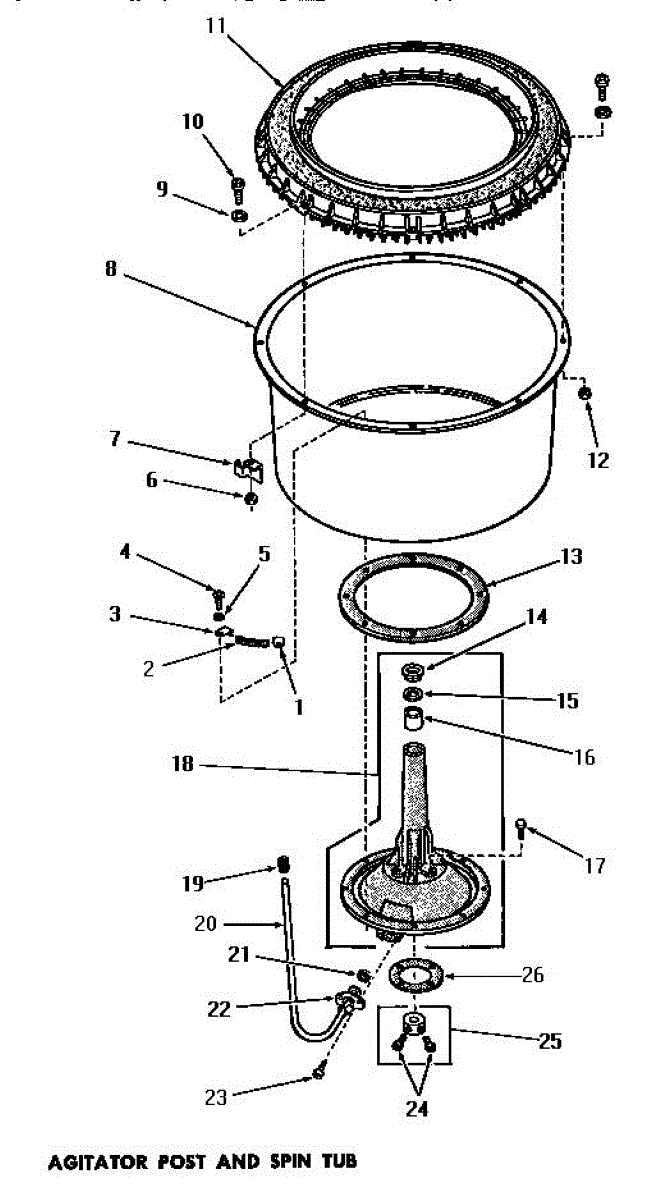 11
10
9
8
7
6
12
4
5
3
2
1
13
14
15
16
18
17
19
20
21
22
23
26
25
24

AGITATOR POST AND SPIN TUB