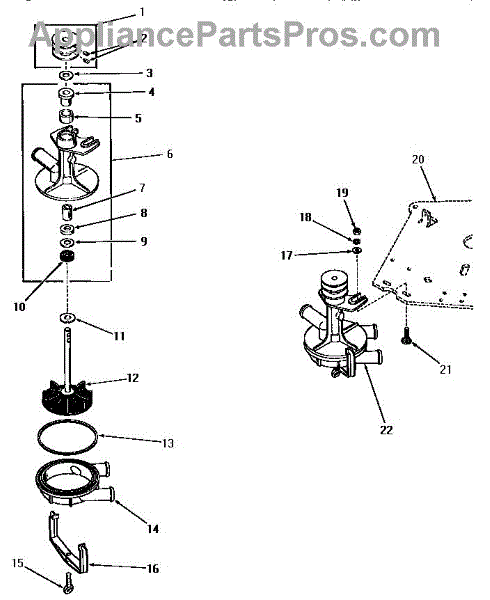 AppliancePartsPros.com

1
2
3
4
5
6
7
8
9
10
11
12
13
14
15
16
17
18
19
20
21
22