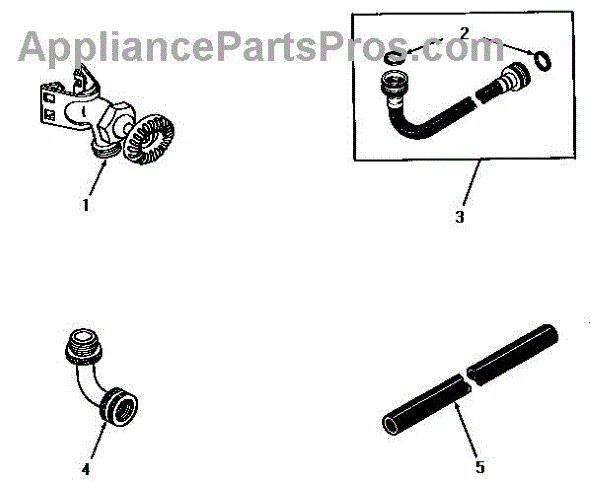 AppliancePartsPros.com

2

1

3

4

5