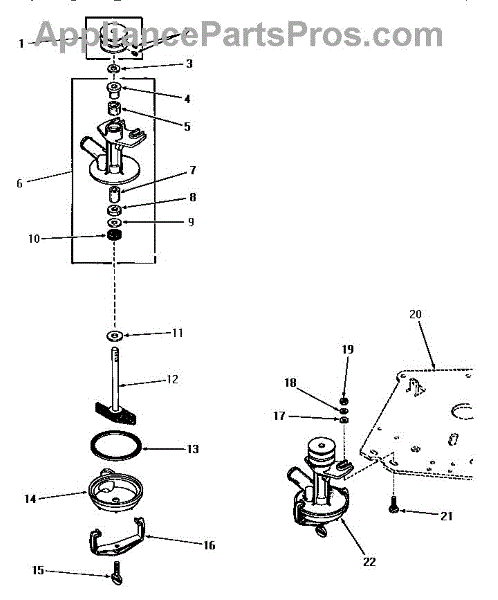 AppliancePartsPros.com

1
3
4
5
6
7
8
9
10
11
12
13
14
16
15
20
19
18
17
21
22