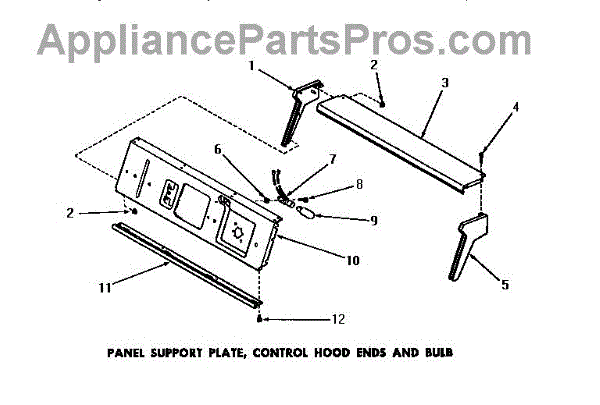 AppliancePartsPros.com

1
2
3
4
6
7
8
2
9
10
5
11
12

PANEL SUPPORT PLATE, CONTROL HOOD ENDS AND BULB