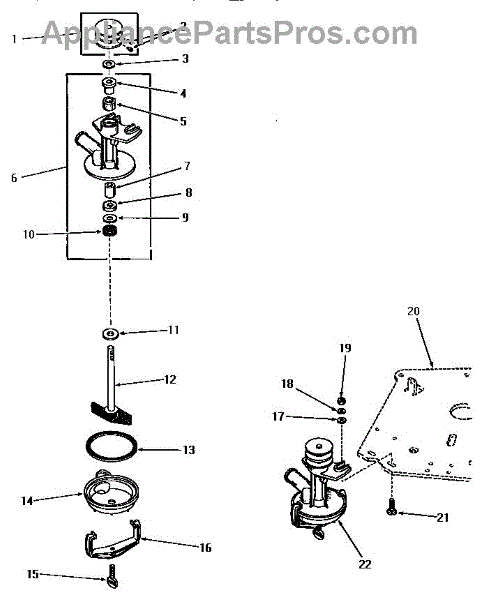 AppliancePartsPros.com

1
2
3
4
5
6
7
8
9
10
11
12
13
14
16
15
20
19
18
17
21
22