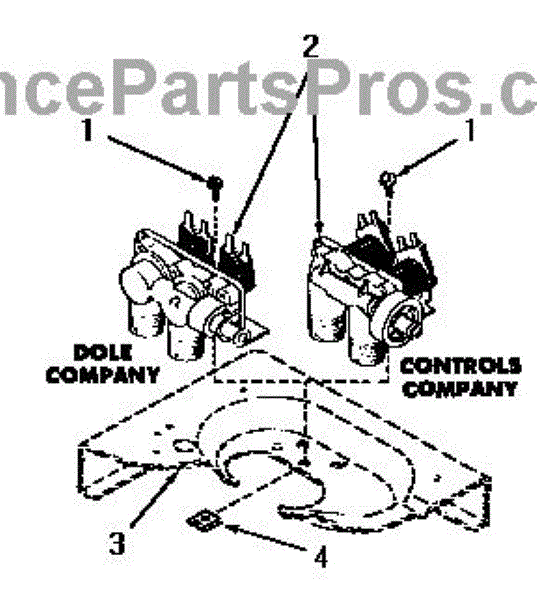 ncePartsPros.c

2

1

1

DOLE COMPANY

CONTROLS COMPANY

3

4