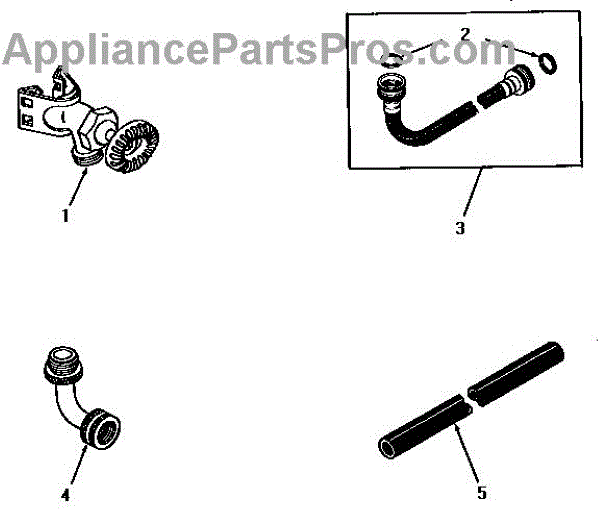 AppliancePartsPros.com
2
1
3
4
5