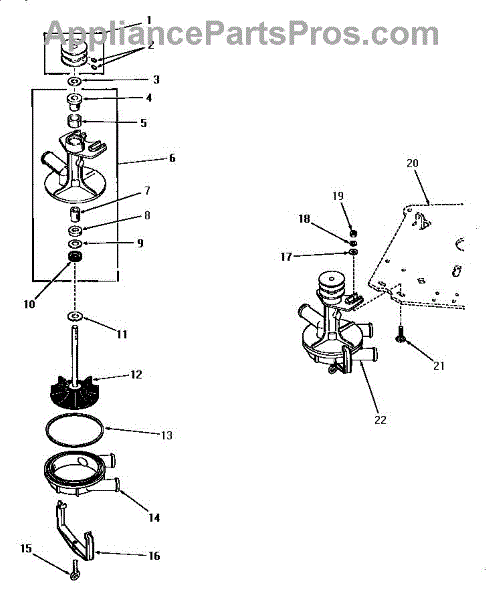 AppliancePartsPros.com

1
2
3
4
5
6
7
8
9
10
11
12
13
14
15
16
20
19
18
17
21
22