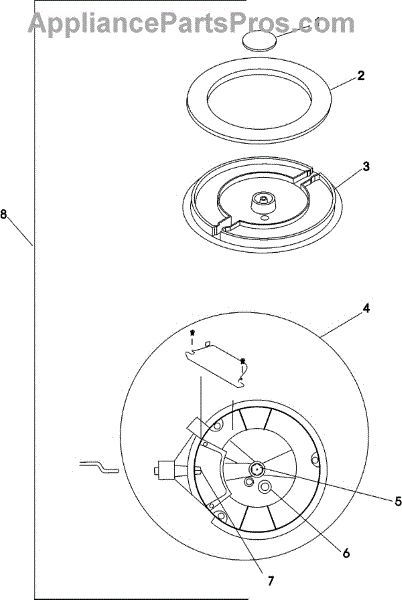 AppliancePartsPros.com

2

3

8

4

5

6

7