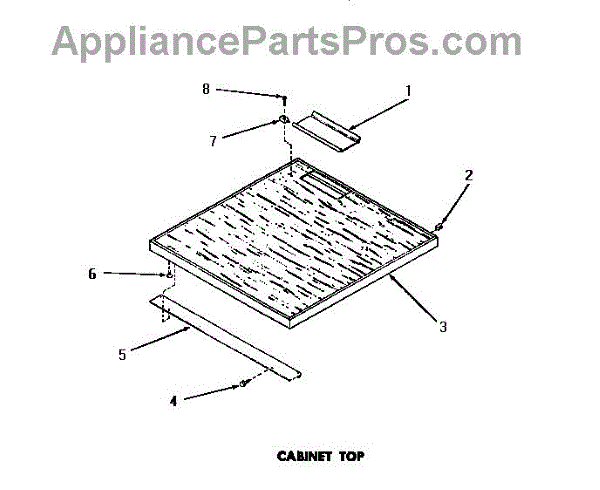 AppliancePartsPros.com

8
1
7
2
6
3
5
4

CABINET TOP