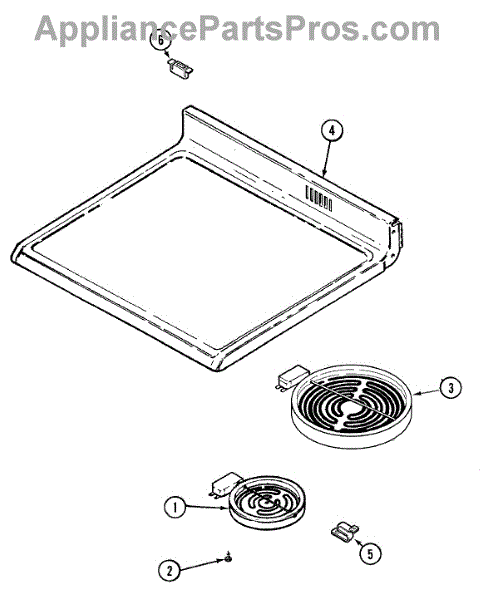 AppliancePartsPros.com

6

4

3

1

5

2