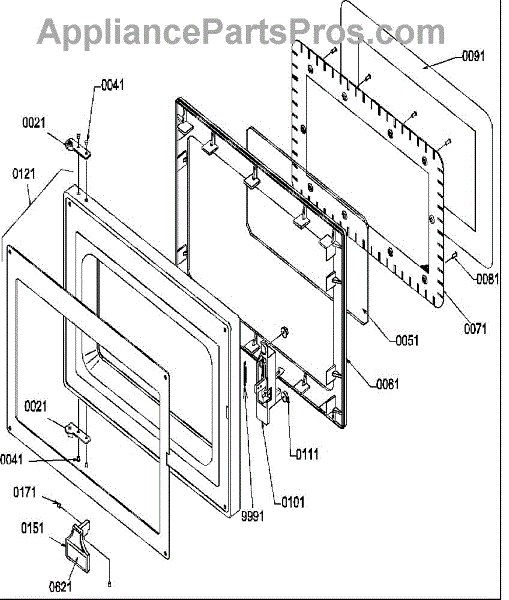 AppliancePartsPros.com

0091

0041

0021

0121

0081

0071

0051

0061

0021

0041

0111

0171

0101

9991

0151

0821