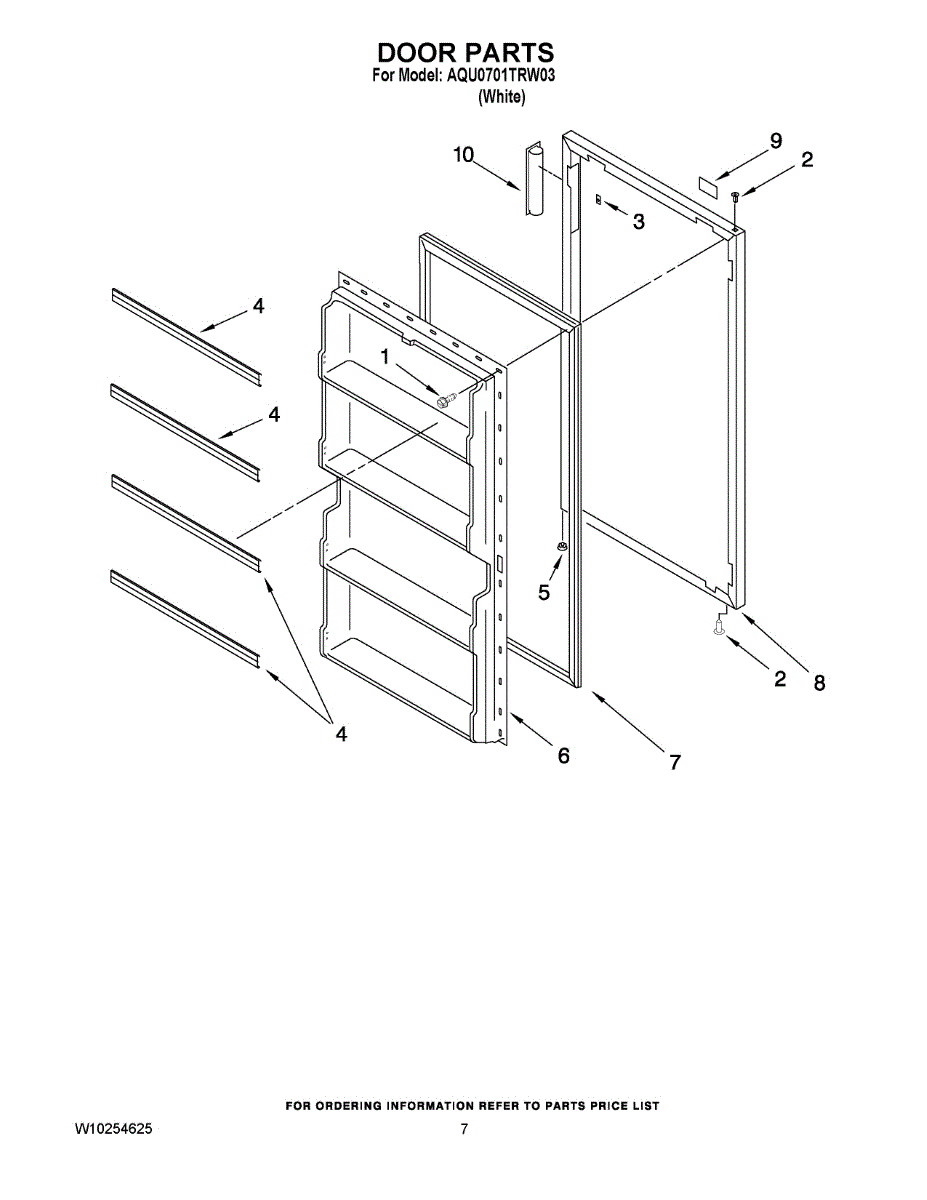 DOOR PARTS
For Model: AQU0701TRW03
(White)

10
9
2
3
4
1
4
5
2
8
4
6
7

FOR ORDERING INFORMATION REFER TO PARTS PRICE LIST

W10254625
7