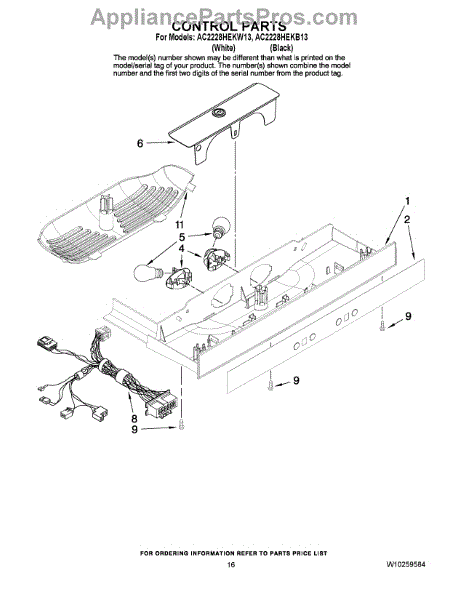 AppliancePartsPros.com

CONTROL PARTS
For Models: AC2228HEKW13, AC2228HEKB13
(White) (Black)

The model(s) number shown may be different than what is printed on the model/serial tag of your product. The number(s) shown combine the model number and the first two digits of the serial number from the product tag.

6

11

5

4

1

2

9

9

8

9

FOR ORDERING INFORMATION REFER TO PARTS PRICE LIST

16

W10259584