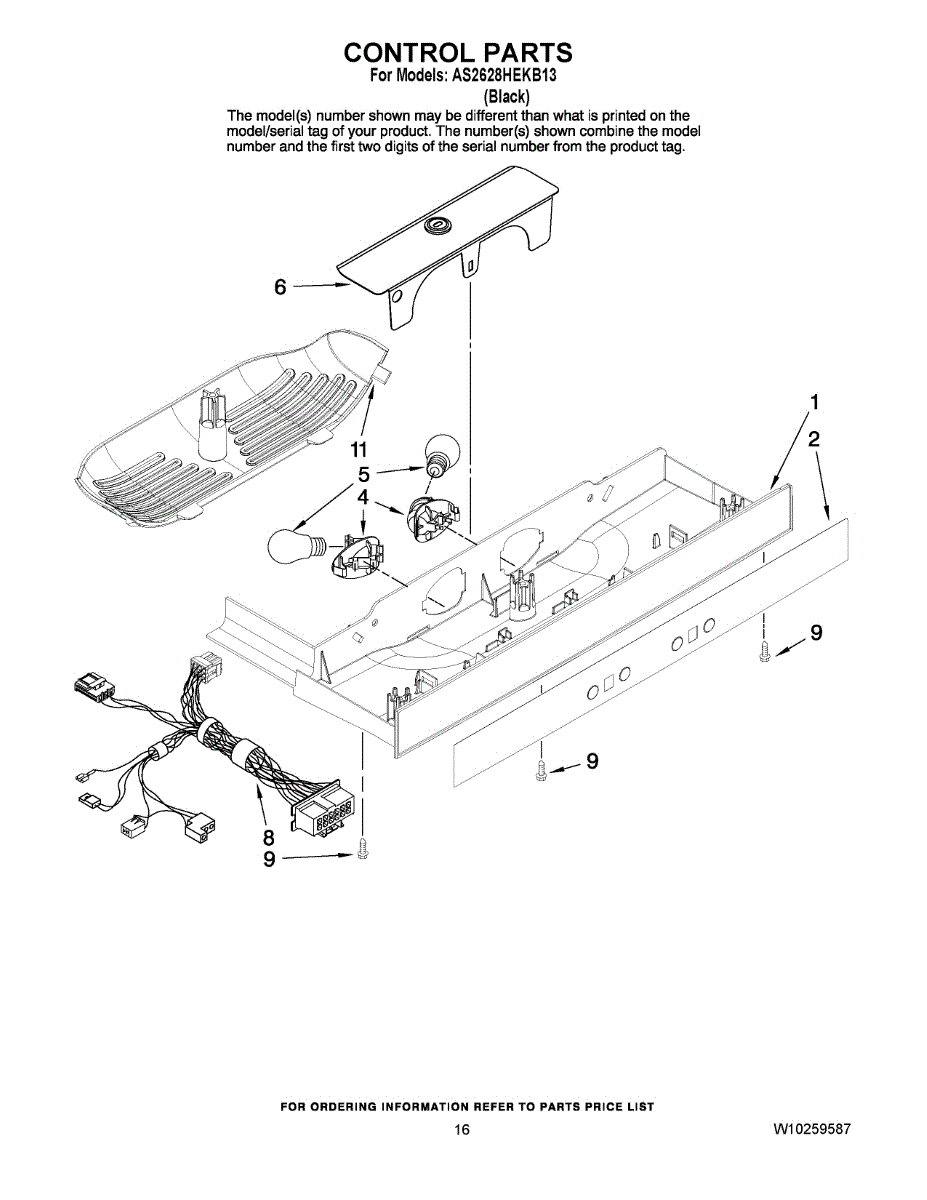 CONTROL PARTS
For Models: AS2628HEKB13
(Black)

The model(s) number shown may be different than what is printed on the model/serial tag of your product. The number(s) shown combine the model number and the first two digits of the serial number from the product tag.

6
1
2
11
5
4
9
9
8
9

FOR ORDERING INFORMATION REFER TO PARTS PRICE LIST

16

W10259587