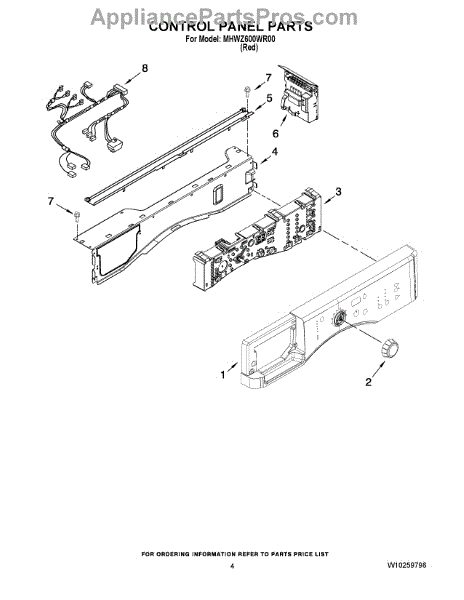 AppliancePartsPros.com
CONTROL PANEL PARTS
For Model: MHWZ600WR00
(Red)

8
7
5
6
4
3
7
1
2

FOR ORDERING INFORMATION REFER TO PARTS PRICE LIST
4
W10259798