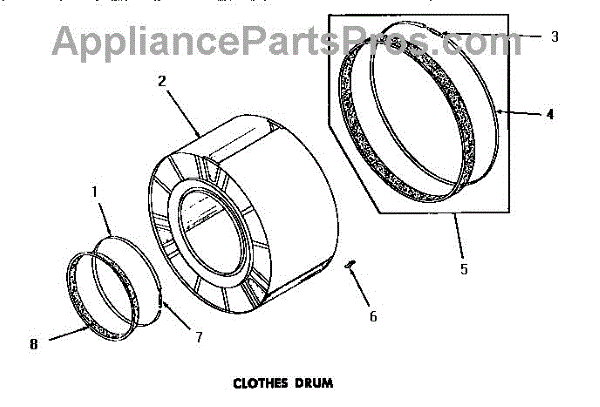 AppliancePartsPros.com

3

2

4

1

5

6

7

8

CLOTHES DRUM