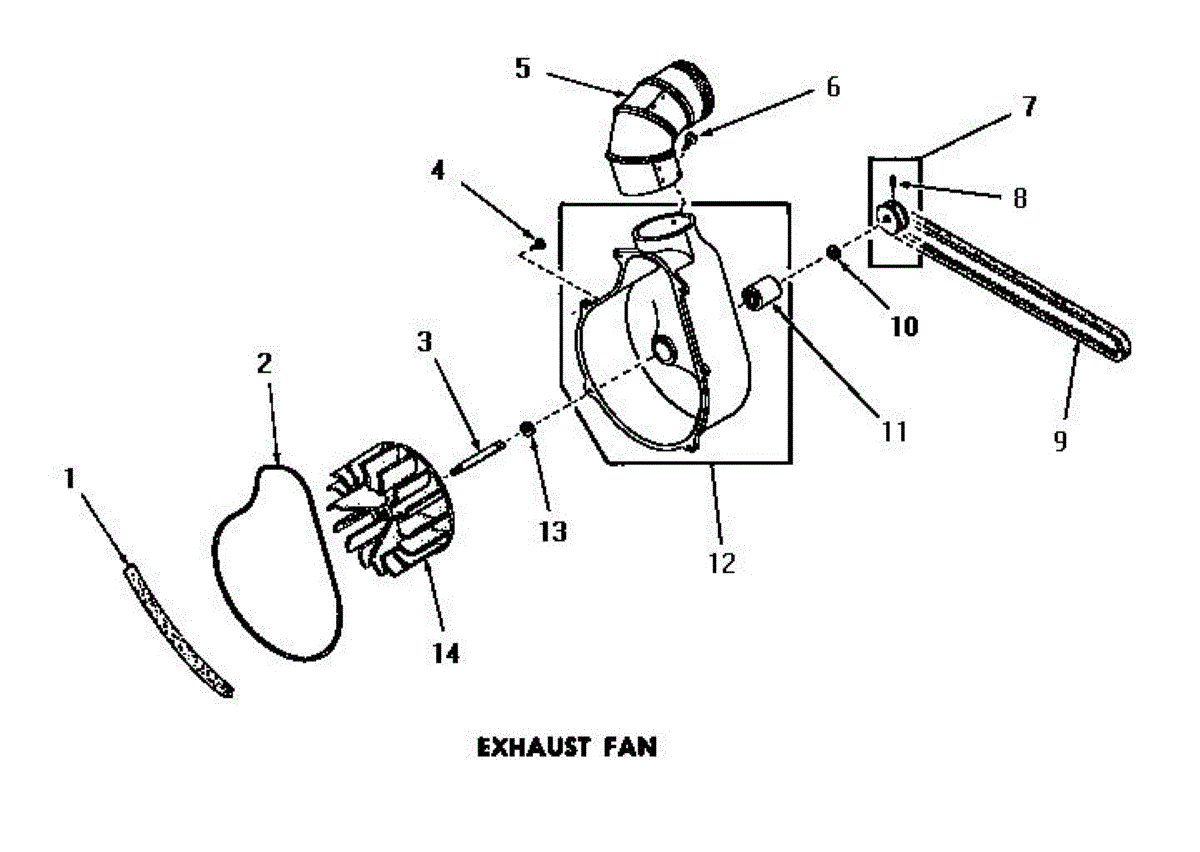 5

6

7

4

8

10

3

2

11

9

1

13

12

14

EXHAUST FAN