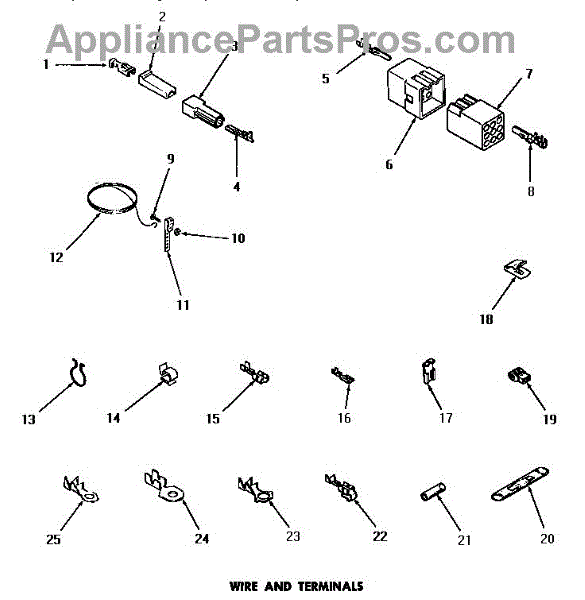 AppliancePartsPros.com

1
2
3
4
5
6
7
8
9
10
11
12
18
13
14
15
16
17
19
25
24
23
22
21
20

WIRE AND TERMINALS