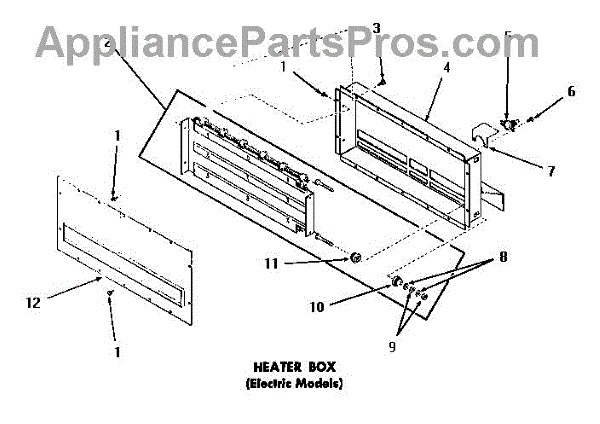 AppliancePartsPros.com

2
3
1
4
5
6
7
1
11
8
12
10
9
1

HEATER BOX
(Electric Models)