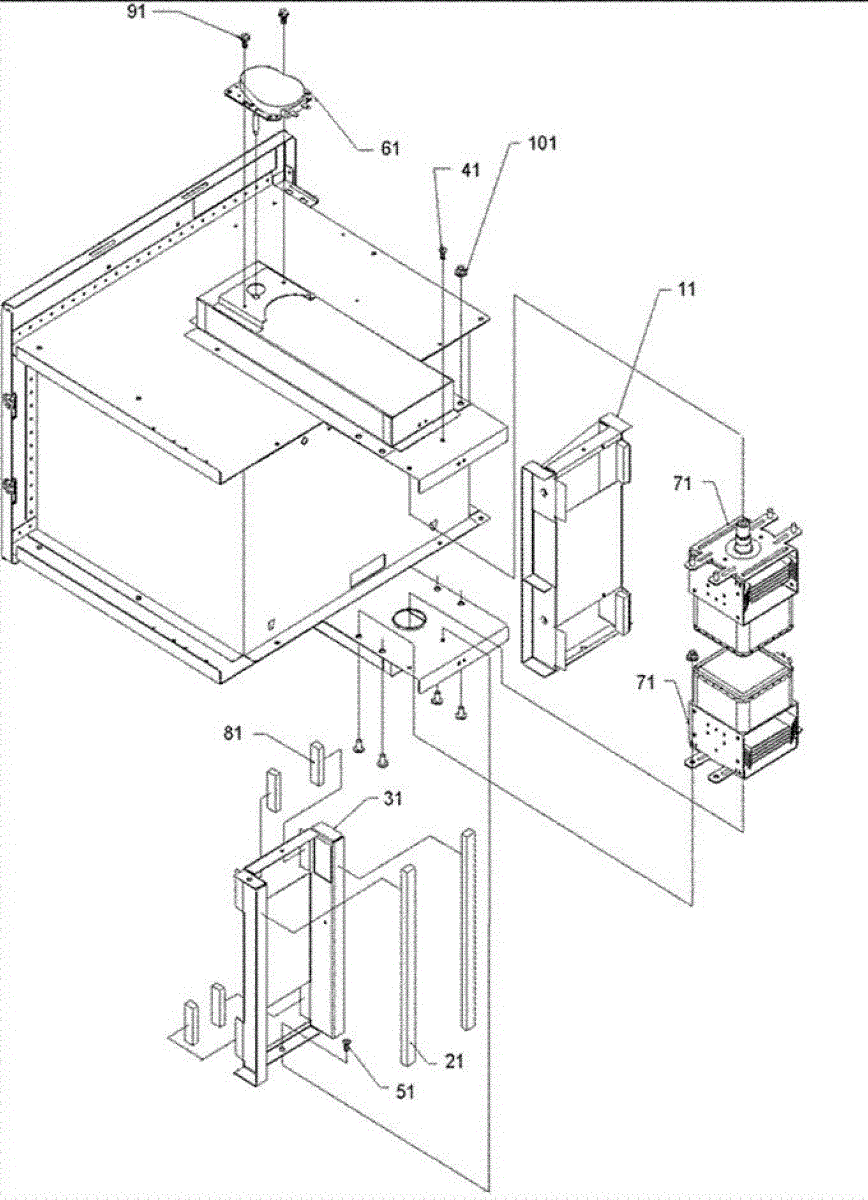 91
61
41
101
11
71
71
81
31
21
51