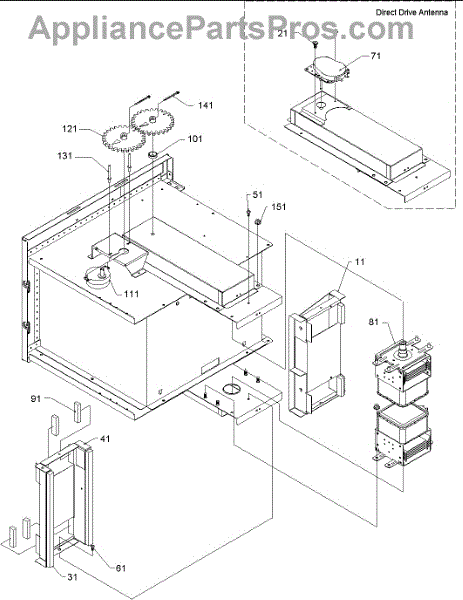 AppliancePartsPros.com

Direct Drive Antenna

21
71
141
121
101
131
51
151
11
111
81
91
41
61
31