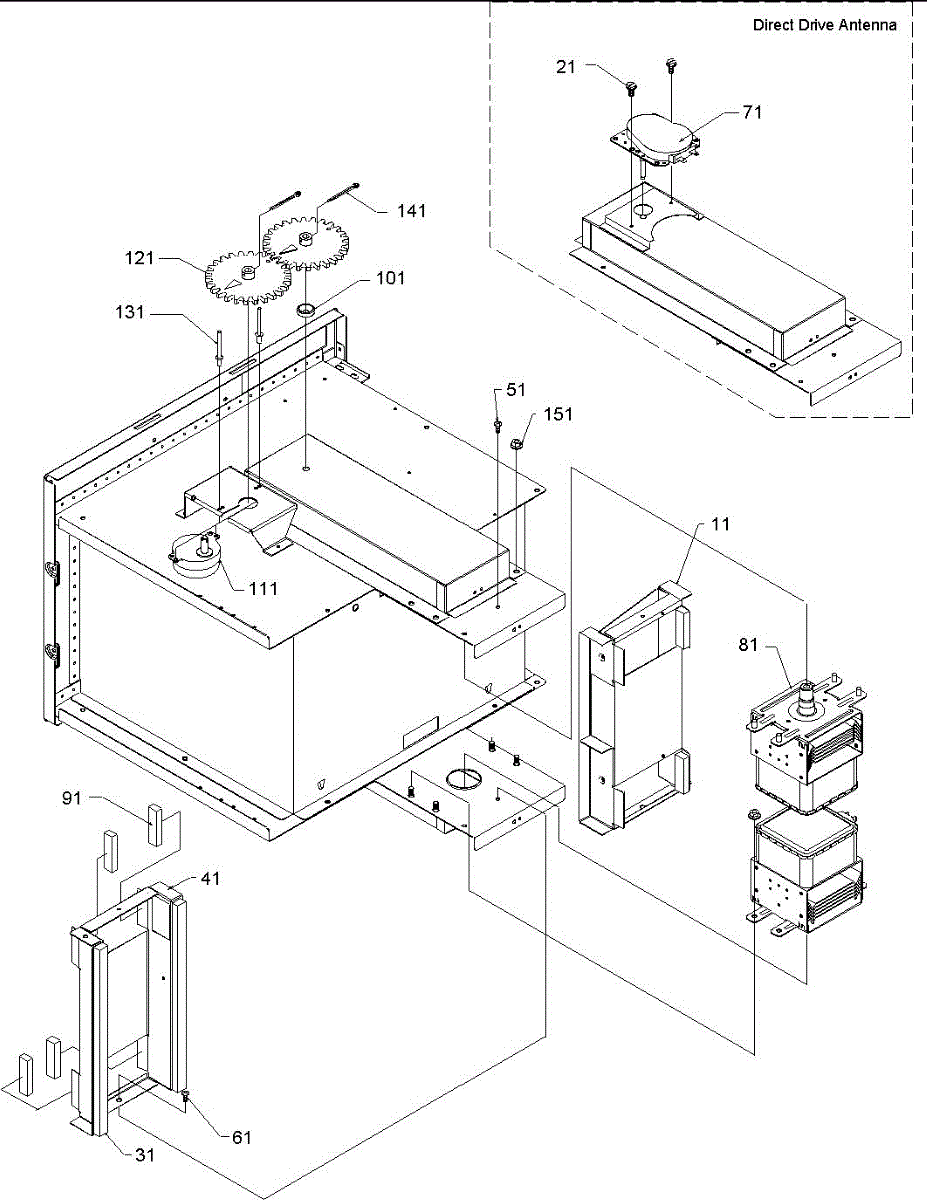 Direct Drive Antenna

21

71

141

121

101

131

51

151

11

111

81

91

41

61

31