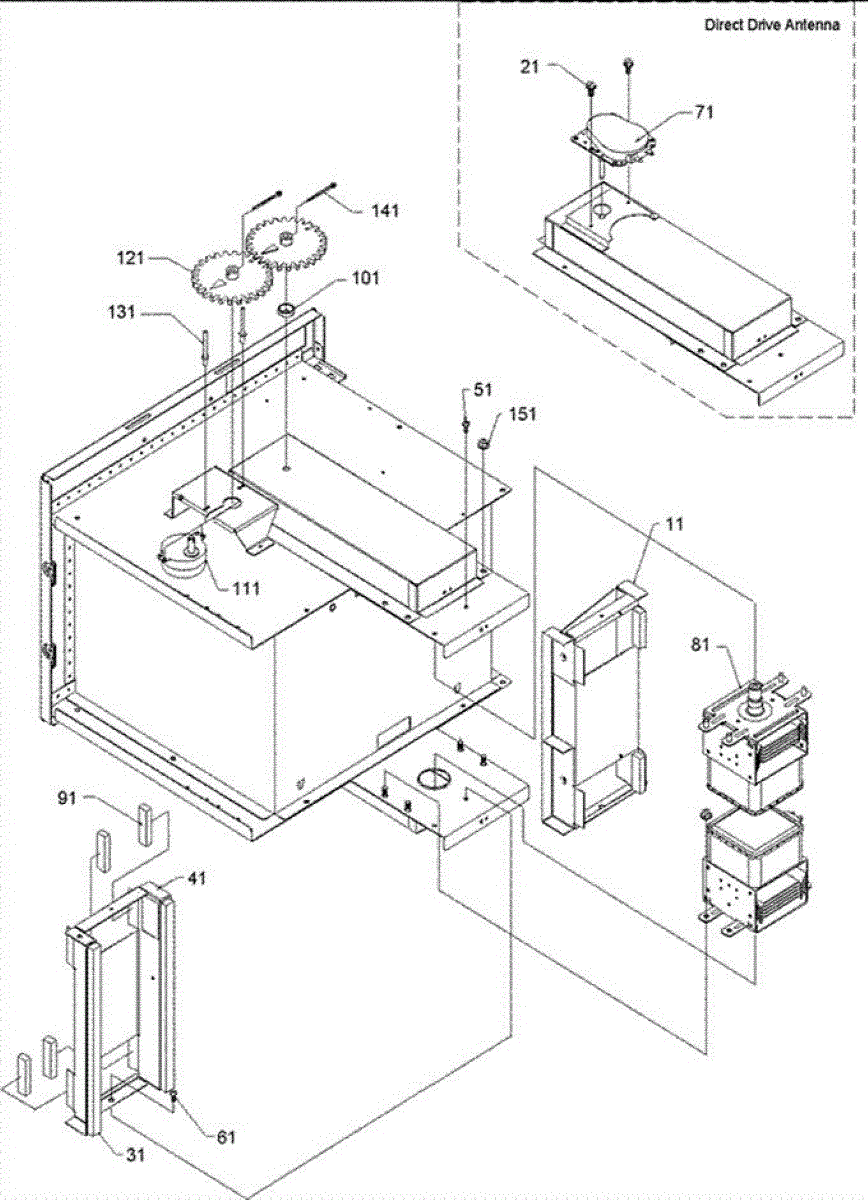 Direct Drive Antenna

21

71

141

121

101

131

51

151

111

11

81

91

41

61

31