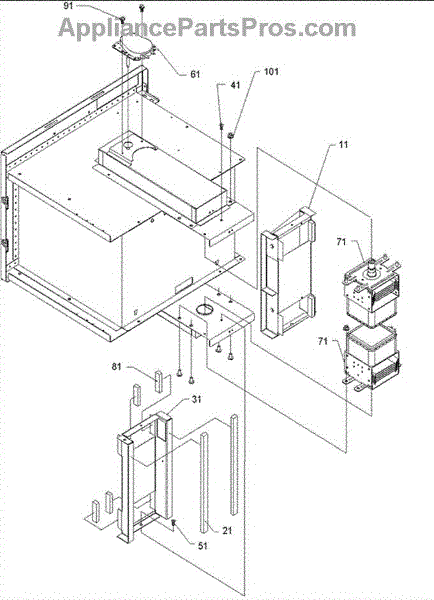 AppliancePartsPros.com

91

61

41

101

11

71

71

81

31

21

51